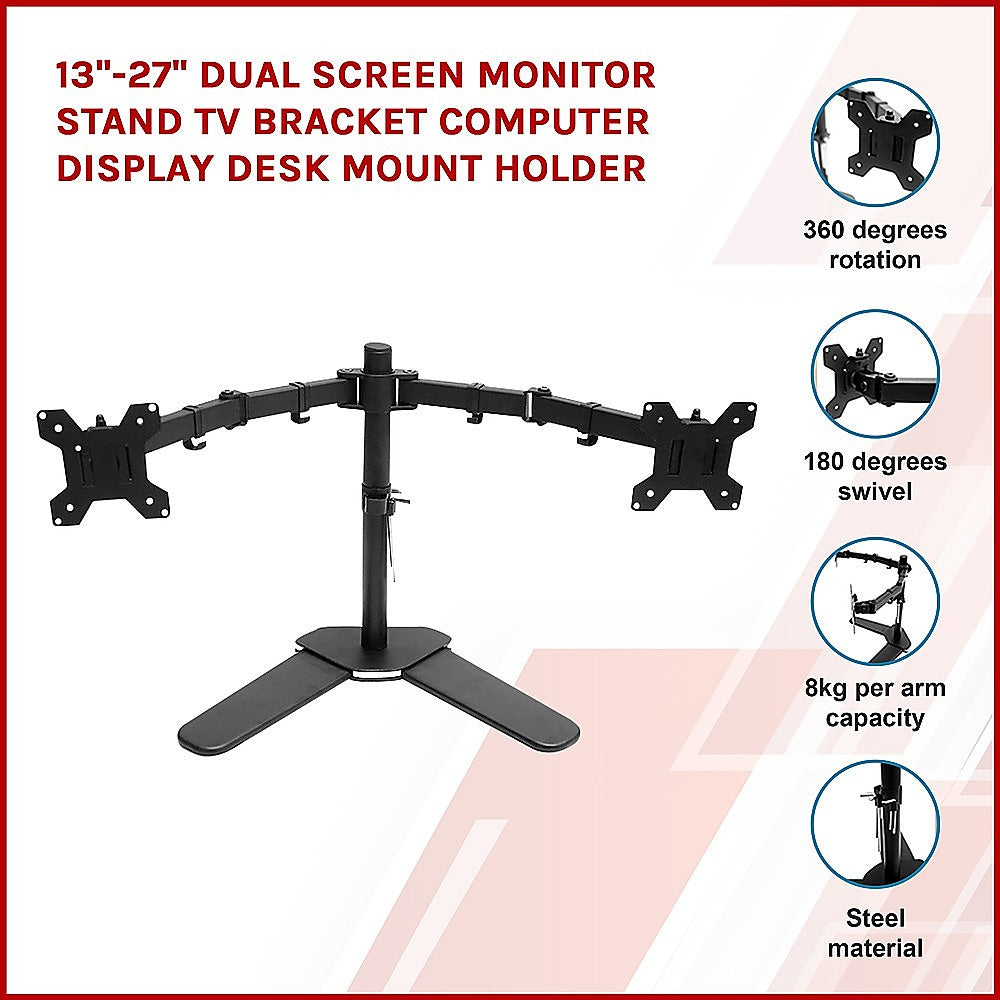 13"-27" DUAL SCREEN MONITOR STAND TV BRACKET COMPUTER DISPLAY DESK MOUNT HOLDER

360 degrees rotation

180 degrees swivel

8kg per arm capacity

Steel material