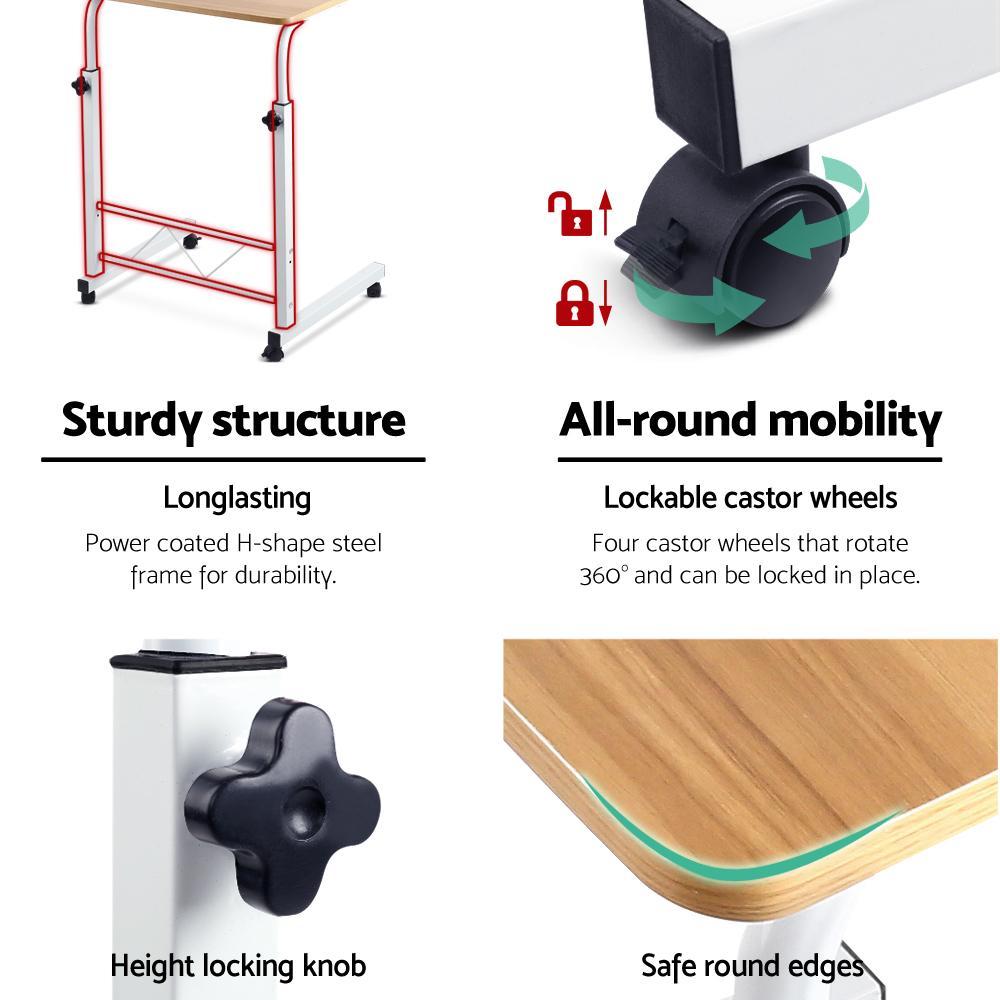 Sturdy structure

Longlasting

Power coated H-shape steel frame for durability.

All-round mobility

Lockable castor wheels

Four castor wheels that rotate 360° and can be locked in place.

Height locking knob

Safe round edges