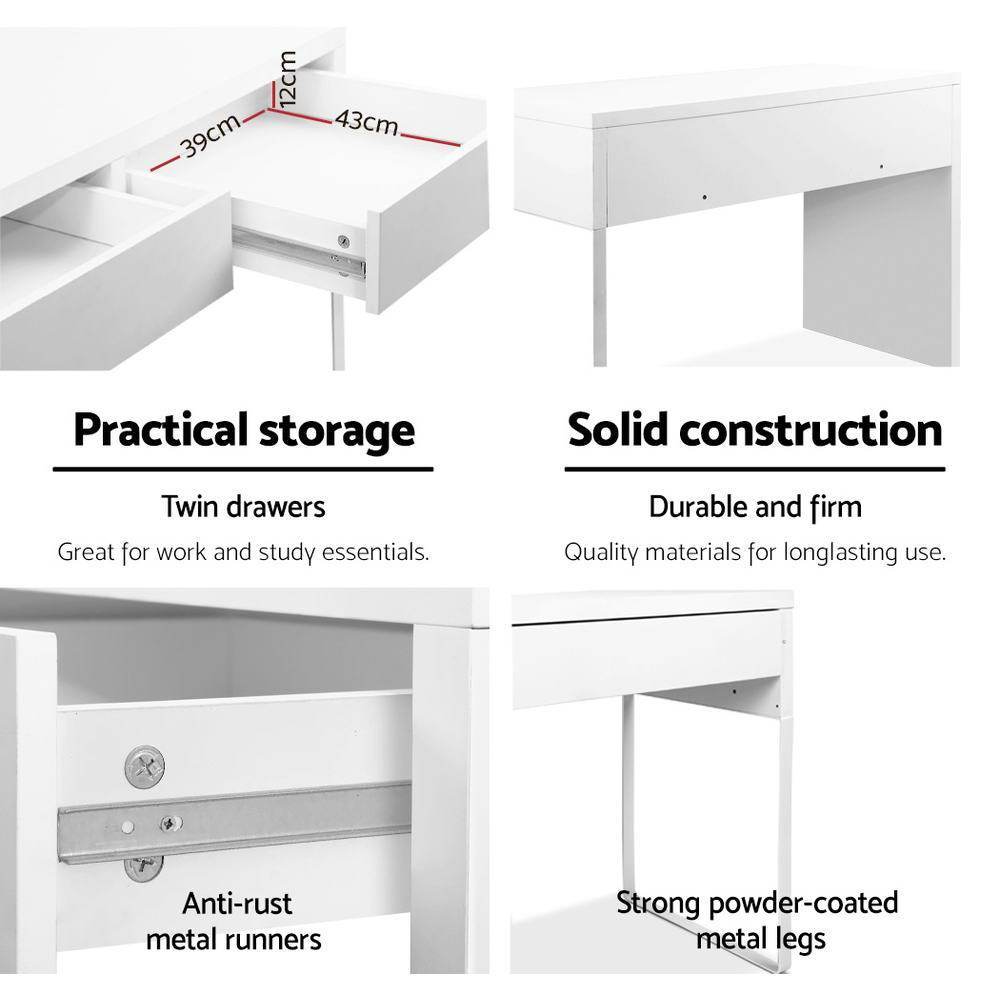 12cm
39cm
43cm

Practical storage

Twin drawers

Great for work and study essentials.

Solid construction

Durable and firm

Quality materials for longlasting use.

Anti-rust metal runners

Strong powder-coated metal legs