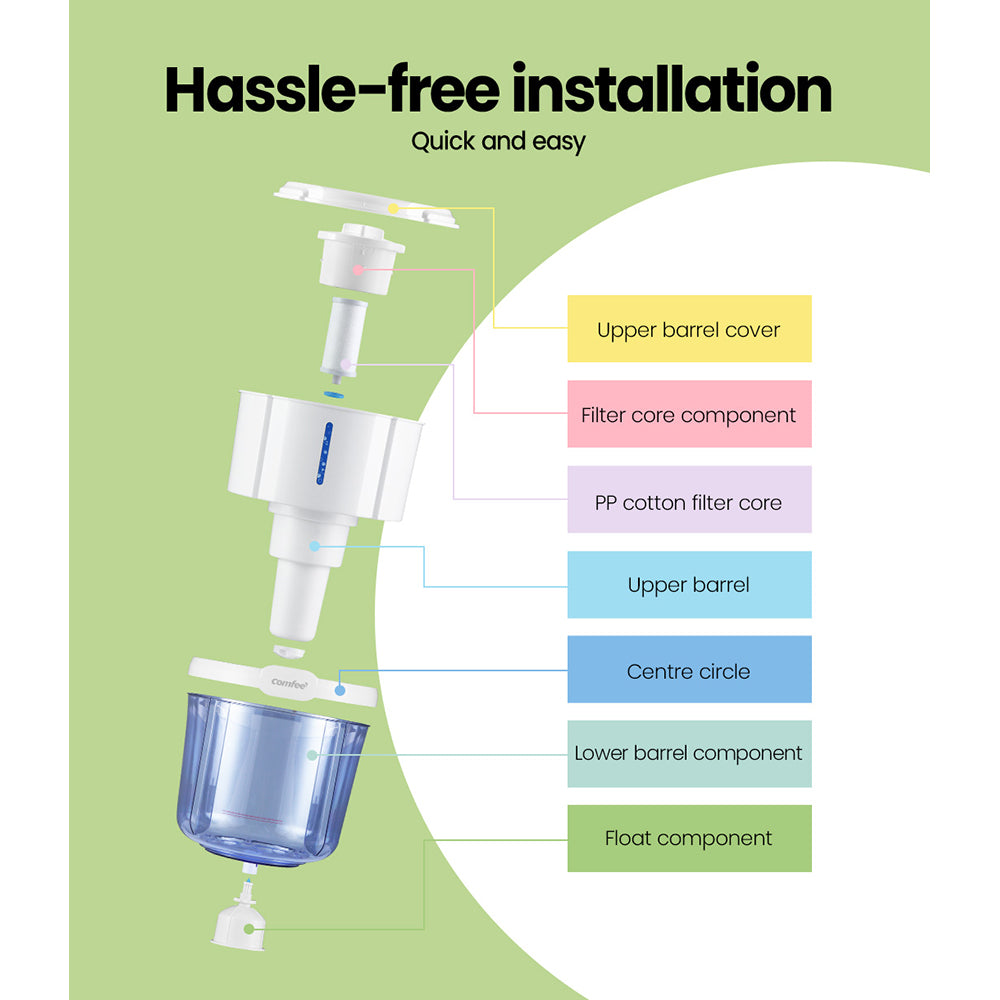 Hassle-free installation
Quick and easy

comfee

Upper barrel cover

Filter core component

PP cotton filter core

Upper barrel

Centre circle

Lower barrel component

Float component