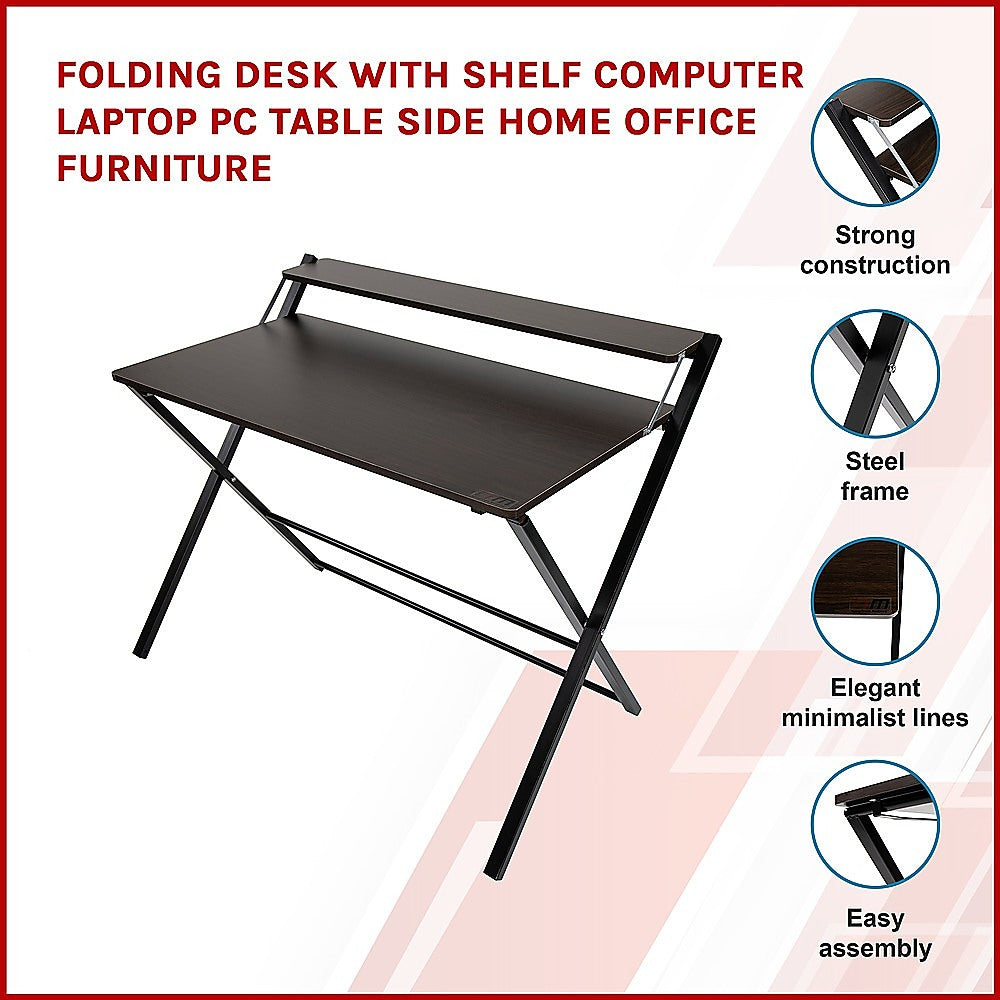 FOLDING DESK WITH SHELF COMPUTER LAPTOP PC TABLE SIDE HOME OFFICE FURNITURE

Strong construction

Steel frame

Elegant minimalist lines

Easy assembly